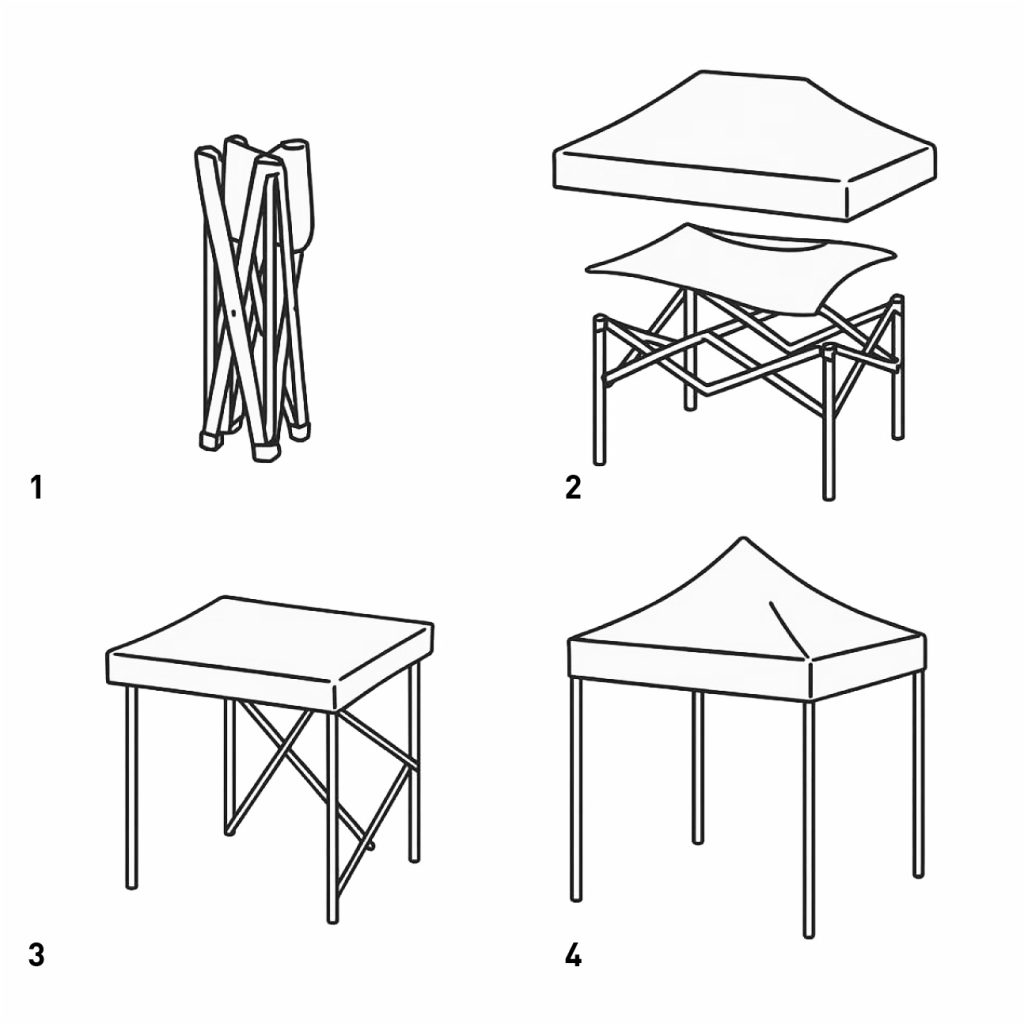 1

2

3

4